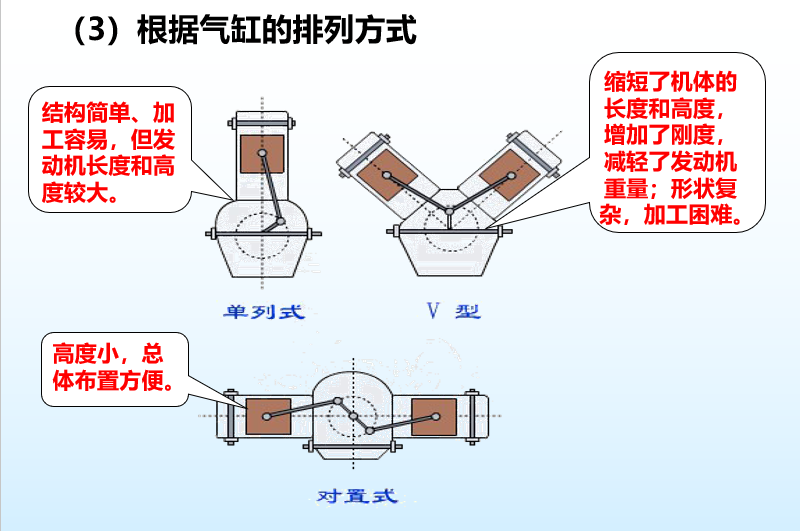 （3）根据气缸的排列方式

结构简单、加工容易，但发动机长度和高度较大。

缩短了机体的长度和高度，增加了刚度，减轻了发动机重量；形状复杂，加工困难。

单列式

V 型

高度小，总体布置方便。

对置式