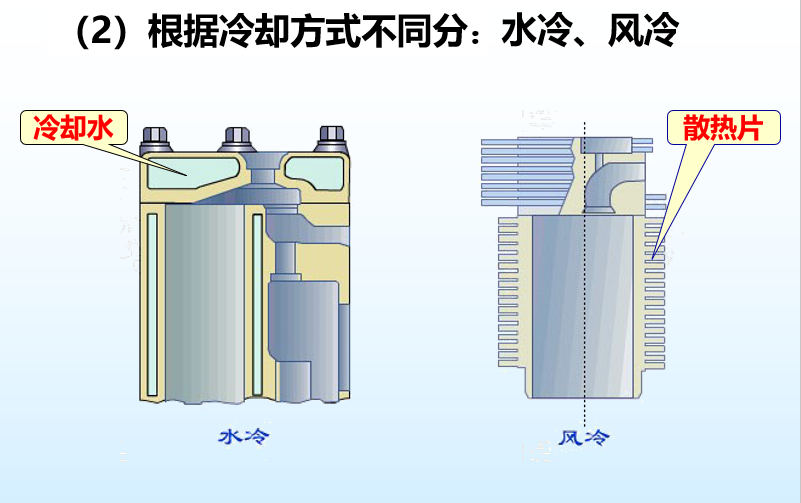 （2）根据冷却方式不同分：水冷、风冷

冷却水

散热片

水冷

风冷